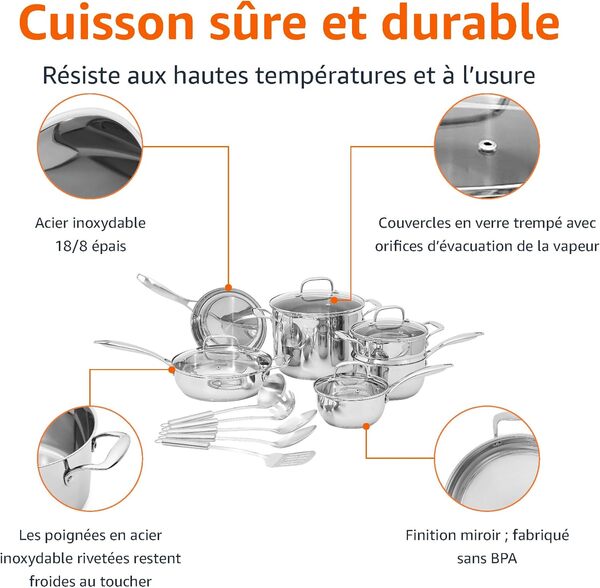 Cuisson sûre et durable

Résiste aux hautes températures et à l'usure

Acier inoxydable 18/8 épais

Couvercles en verre trempé avec orifices d'évacuation de la vapeur

Les poignées en acier inoxydable rivetées restent froides au toucher

Finition miroir ; fabriqué sans BPA